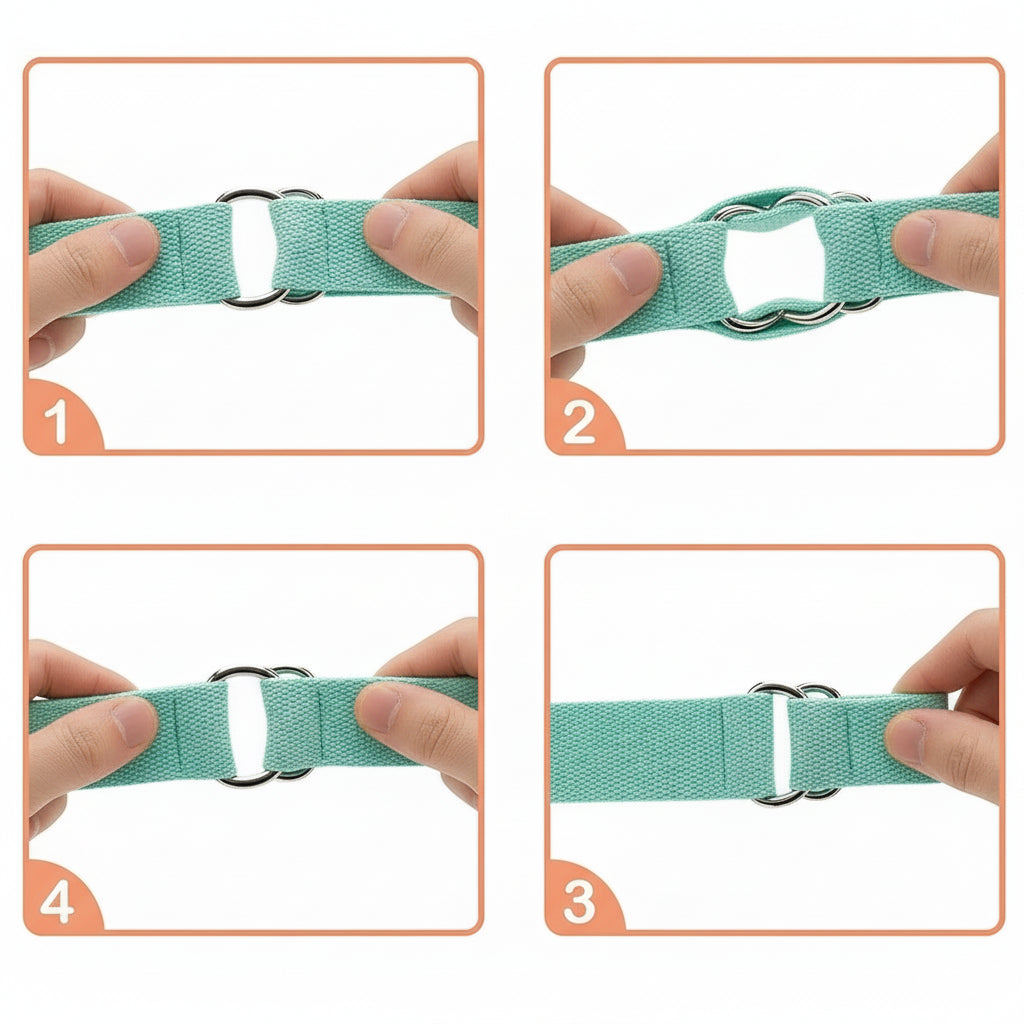 1

2

4

3