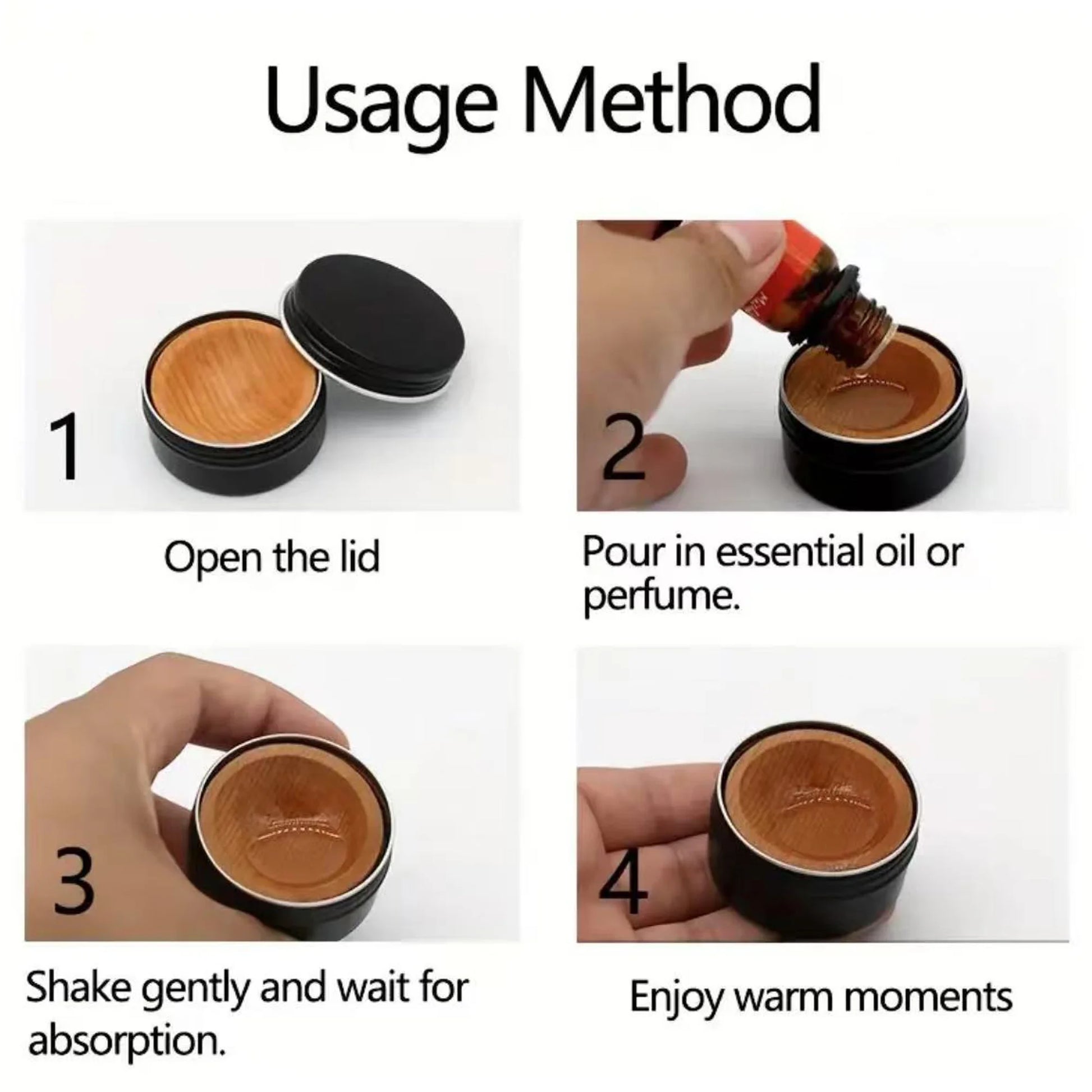 Usage Method

1

Open the lid

2

Pour in essential oil or perfume.

3

Shake gently and wait for absorption.

4

Enjoy warm moments